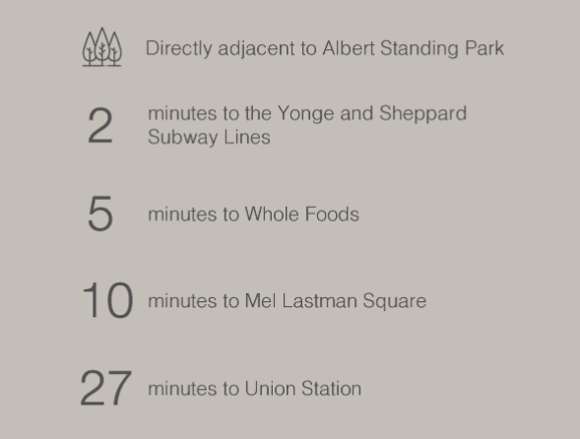 Directly adjacent to Albert Standing Park

2 minutes to the Yonge and Sheppard Subway Lines

5 minutes to Whole Foods

10 minutes to Mel Lastman Square

27 minutes to Union Station